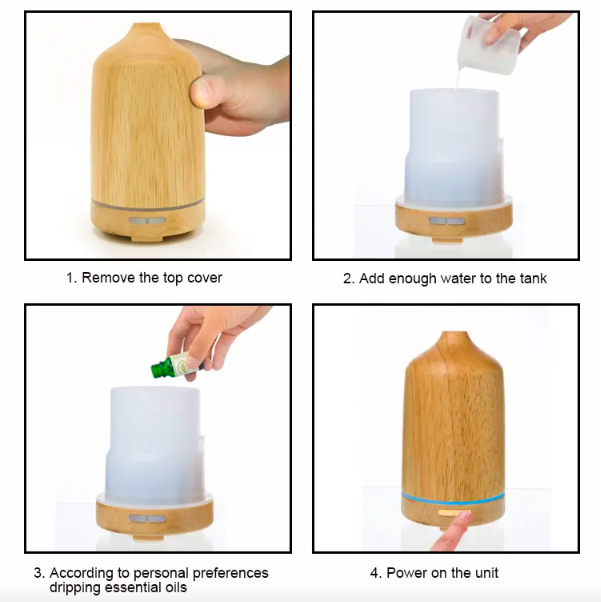 1. Remove the top cover

2. Add enough water to the tank

3. According to personal preferences dripping essential oils

4. Power on the unit