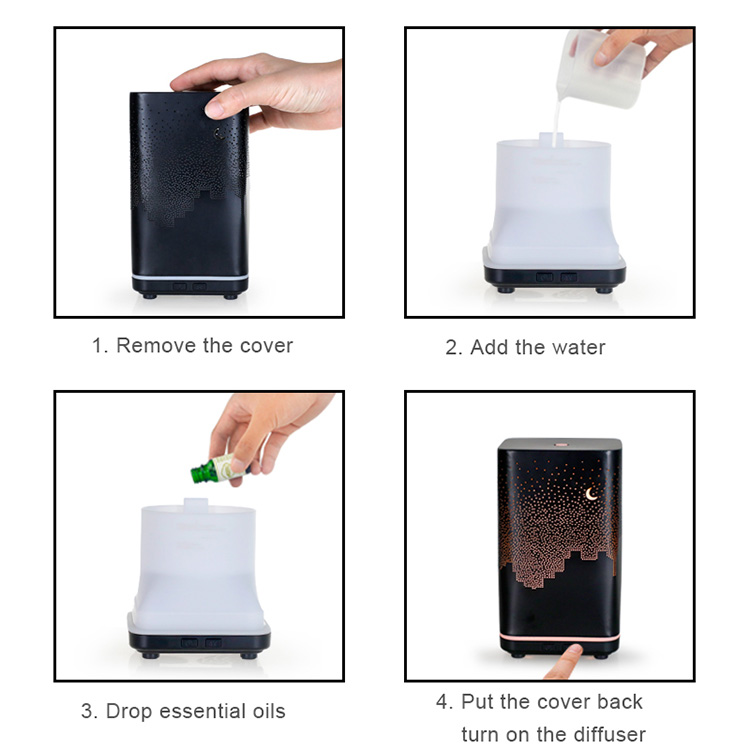 1. Remove the cover

2. Add the water

3. Drop essential oils

4. Put the cover back turn on the diffuser