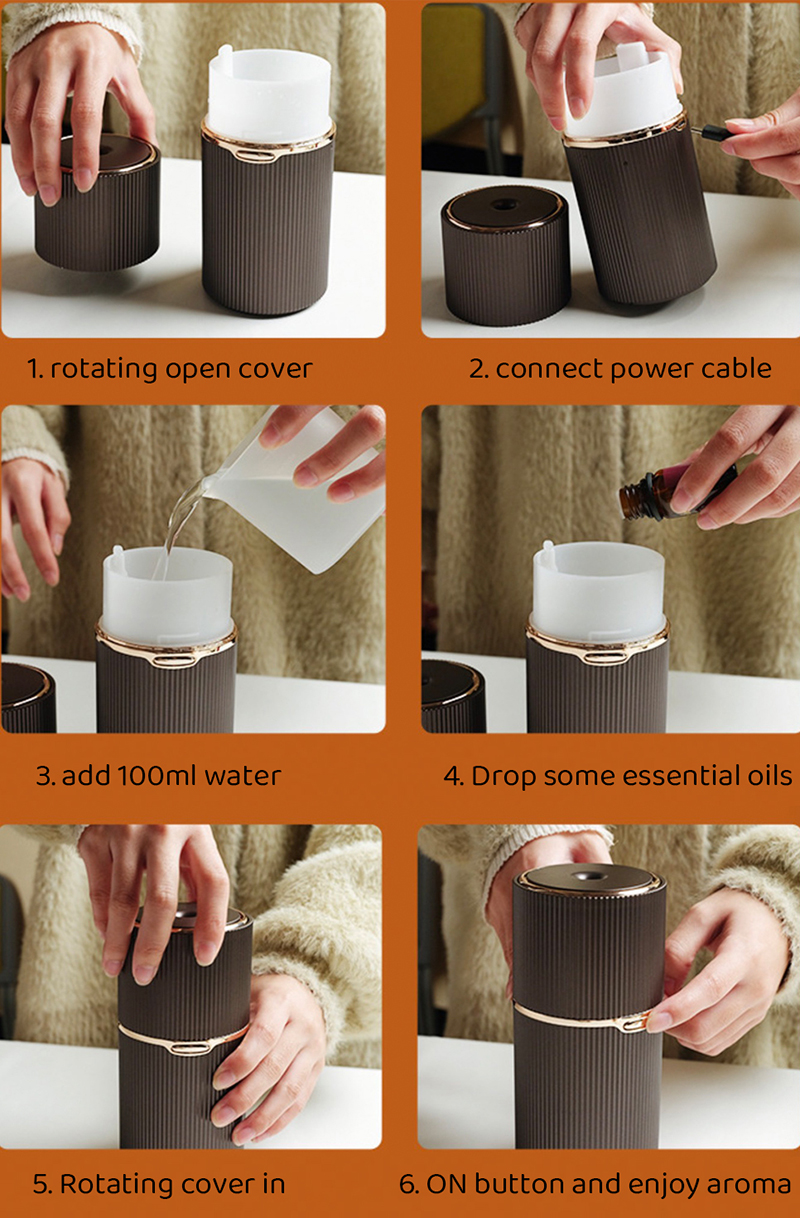 1. rotating open cover

2. connect power cable

3. add 100ml water

4. Drop some essential oils

5. Rotating cover in

6. ON button and enjoy aroma